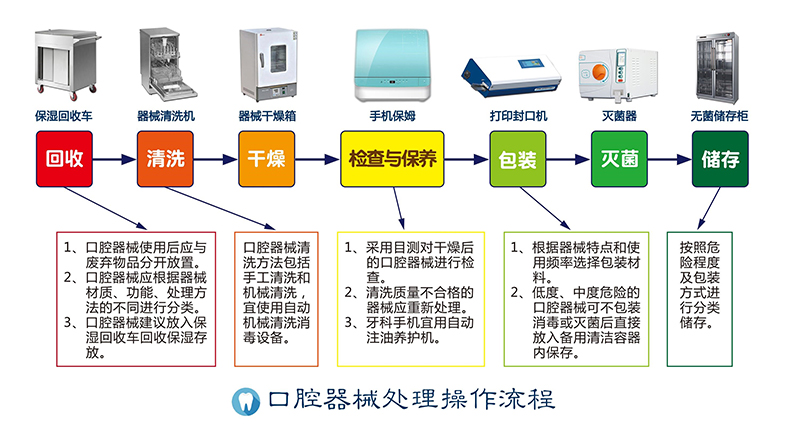 保湿回收车
器械清洗机
器械干燥箱
手机保姆
打印封口机
灭菌器
无菌储存柜

回收
清洗
干燥
检查与保养
包装
灭菌
储存

1、口腔器械使用后应与废弃物品分开放置。
2、口腔器械应根据器械材质、功能、处理方法的不同进行分类。
3、口腔器械建议放入保湿回收车回收保湿存放。

口腔器械清洗方法包括手工清洗和机械清洗，宜使用自动机械清洗消毒设备。

1、采用目测对干燥后的口腔器械进行检查。
2、清洗质量不合格的器械应重新处理。
3、牙科手机宜用自动注油养护机。

1、根据器械特点和使用频率选择包装材料。
2、低度、中度危险的口腔器械可不包装消毒或灭菌后直接放入备用清洁容器内保存。

按照危险程度及包装方式进行分类储存。

口腔器械处理操作流程